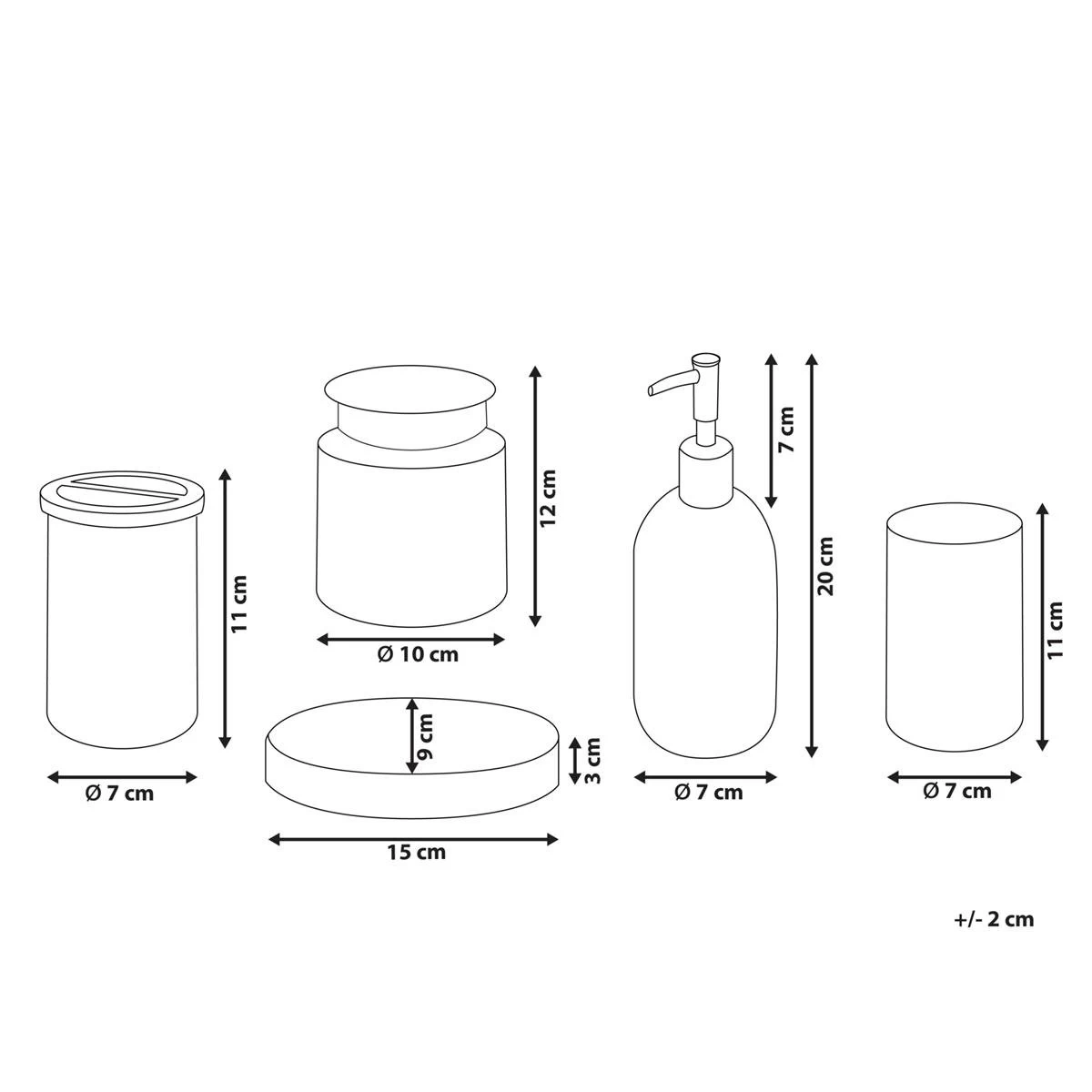 11 cm
Ø 7 cm
12 cm
Ø 10 cm
9 cm
3 cm
15 cm
7 cm
20 cm
Ø 7 cm
11 cm
Ø 7 cm
+/- 2 cm